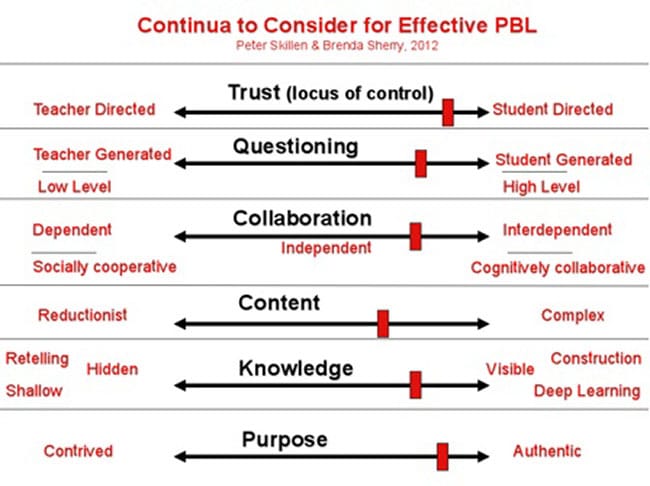 Continua to Consider for Effective PBL
Peter Skillen & Brenda Sherry, 2012

Trust (locus of control)
Teacher Directed
Student Directed

Questioning
Teacher Generated
Low Level
Student Generated
High Level

Collaboration
Dependent
Socially cooperative
Independent
Interdependent
Cognitively collaborative

Content
Reductionist
Complex

Knowledge
Retelling
Shallow
Hidden
Visible
Construction
Deep Learning

Purpose
Contrived
Authentic